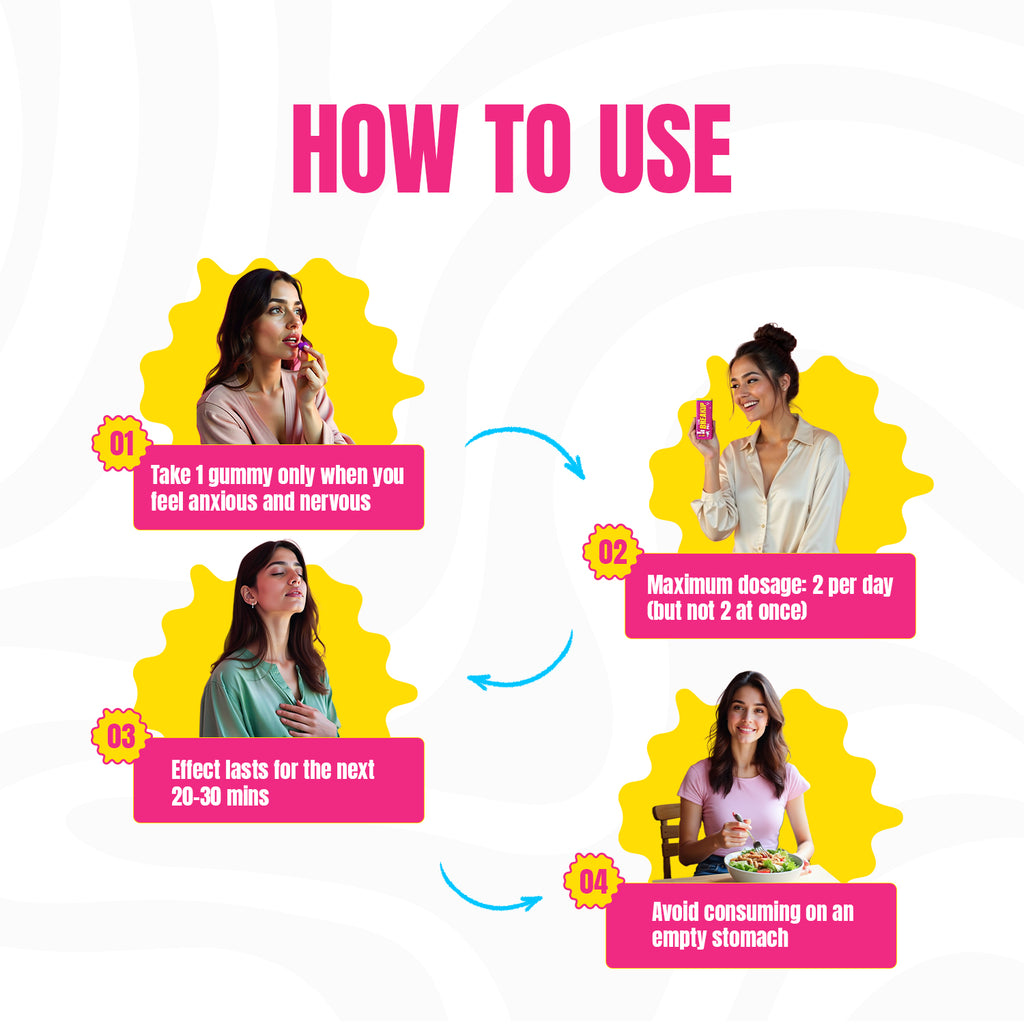 HOW TO USE

01
Take 1 gummy only when you feel anxious and nervous

02
Maximum dosage: 2 per day (but not 2 at once)

03
Effect lasts for the next 20-30 mins

04
Avoid consuming on an empty stomach